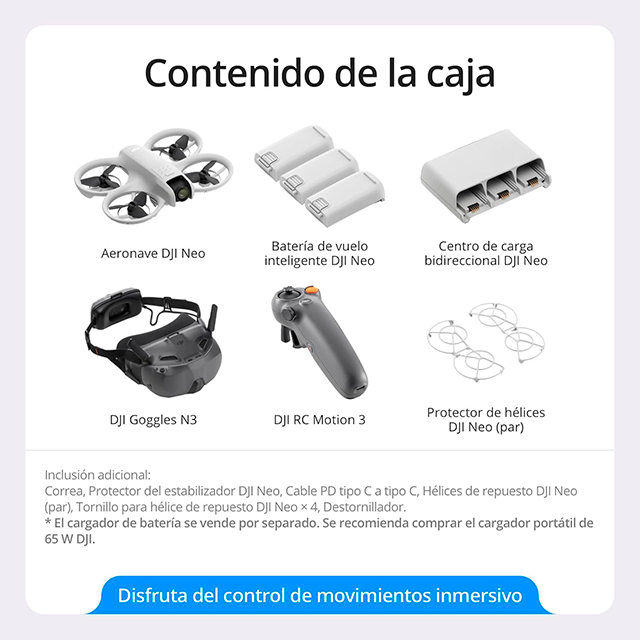 Contenido de la caja

Aeronave DJI Neo

Batería de vuelo inteligente DJI Neo

Centro de carga bidireccional DJI Neo

DJI Goggles N3

DJI RC Motion 3

Protector de hélices DJI Neo (par)

Inclusión adicional:
Correa, Protector del estabilizador DJI Neo, Cable PD tipo C a tipo C, Hélices de repuesto DJI Neo (par), Tornillo para hélice de repuesto DJI Neo × 4, Destornillador.
* El cargador de batería se vende por separado. Se recomienda comprar el cargador portátil de 65 W DJI.

Disfruta del control de movimientos inmersivo